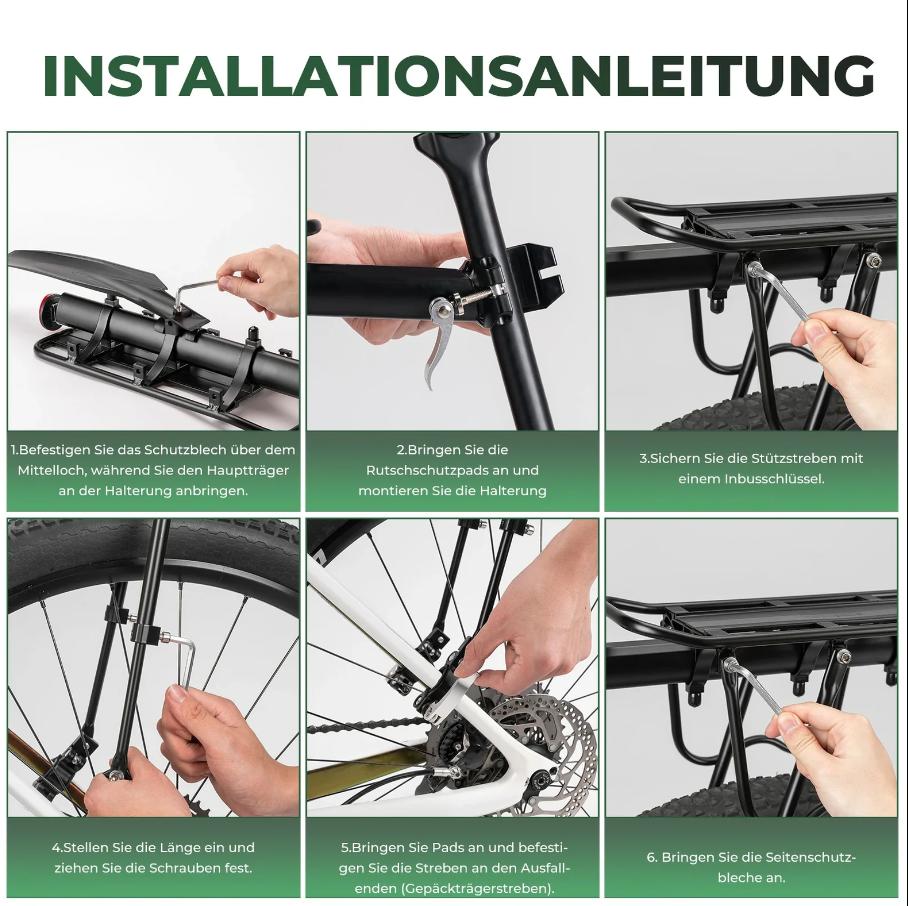 INSTALLATIONSANLEITUNG

1.Befestigen Sie das Schutzblech über dem Mittelloch, während Sie den Hauptträger an der Halterung anbringen.

2.Bringen Sie die Rutschschutzpads an und montieren Sie die Halterung

3.Sichern Sie die Stützstreben mit einem Inbusschlüssel.

4.Stellen Sie die Länge ein und ziehen Sie die Schrauben fest.

5.Bringen Sie Pads an und befestigen Sie die Streben an den Ausfallenden (Gepäckträgerstreben).

6. Bringen Sie die Seitenschutzbleche an.