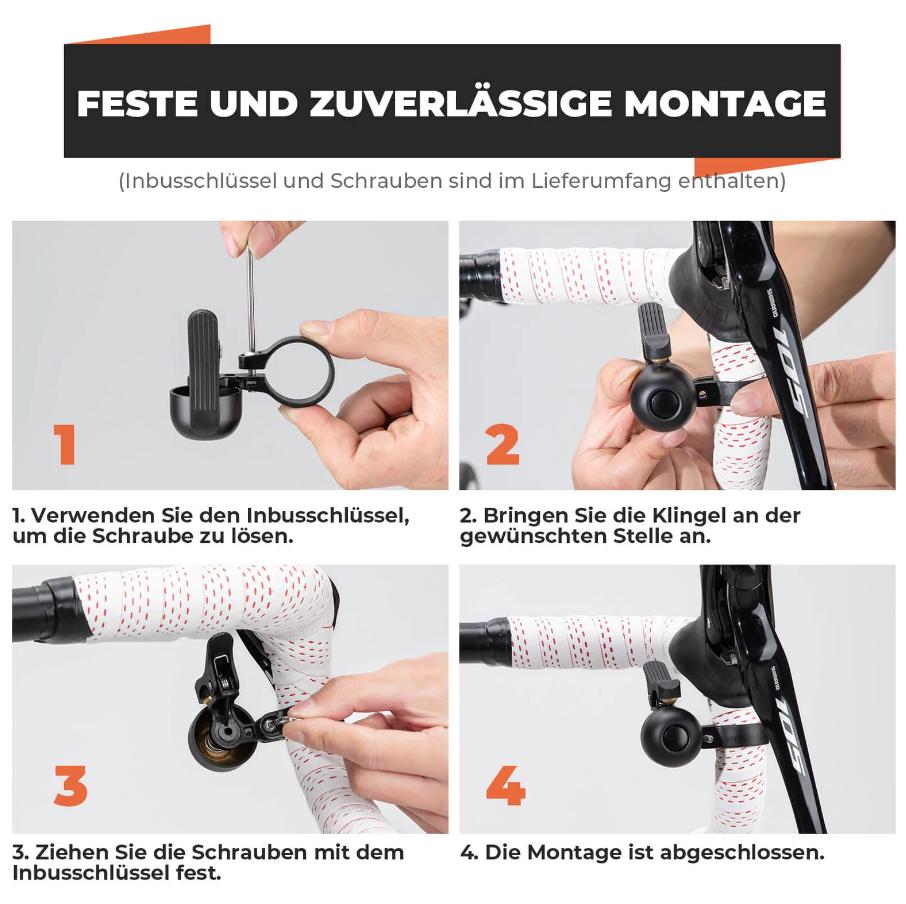 FESTE UND ZUVERLÄSSIGE MONTAGE

(Inbusschlüssel und Schrauben sind im Lieferumfang enthalten)

1

SHIMANO 105

2

1. Verwenden Sie den Inbusschlüssel, um die Schraube zu lösen.

2. Bringen Sie die Klingel an der gewünschten Stelle an.

3

SHIMANO 105

4

3. Ziehen Sie die Schrauben mit dem Inbusschlüssel fest.

4. Die Montage ist abgeschlossen.