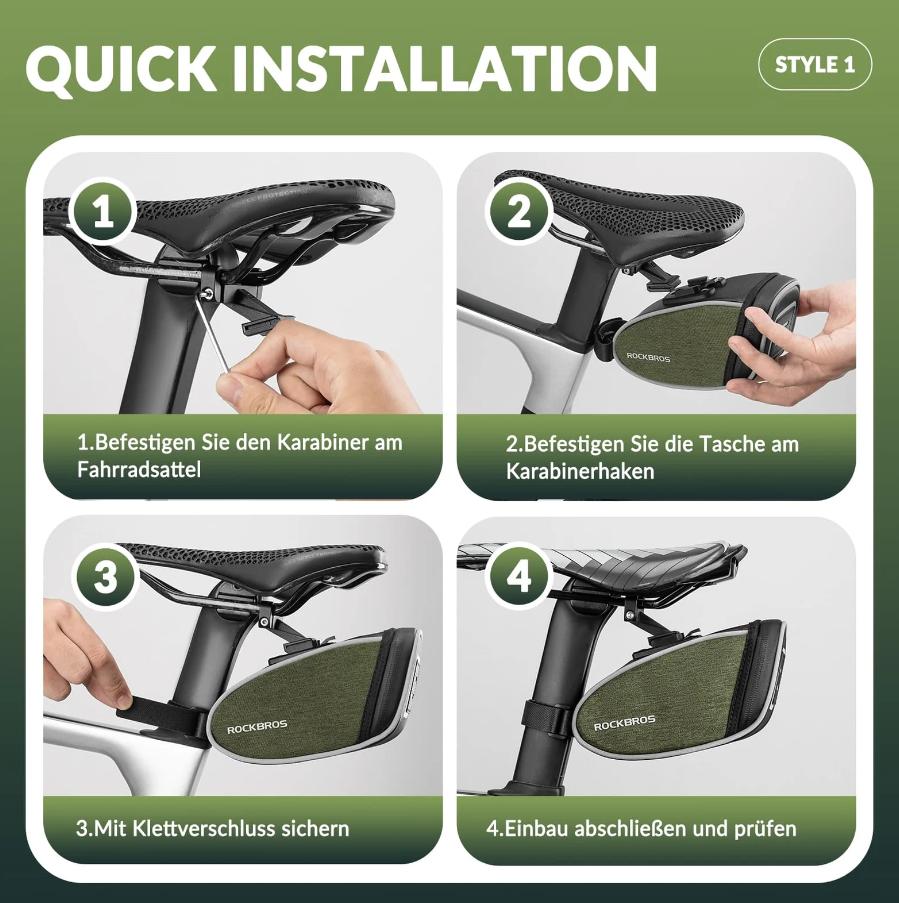 QUICK INSTALLATION

STYLE 1

1

1.Befestigen Sie den Karabiner am Fahrradsattel

2

ROCKBROS

2.Befestigen Sie die Tasche am Karabinerhaken

3

ROCKBROS

3.Mit Klettverschluss sichern

4

ROCKBROS

4.Einbau abschließen und prüfen