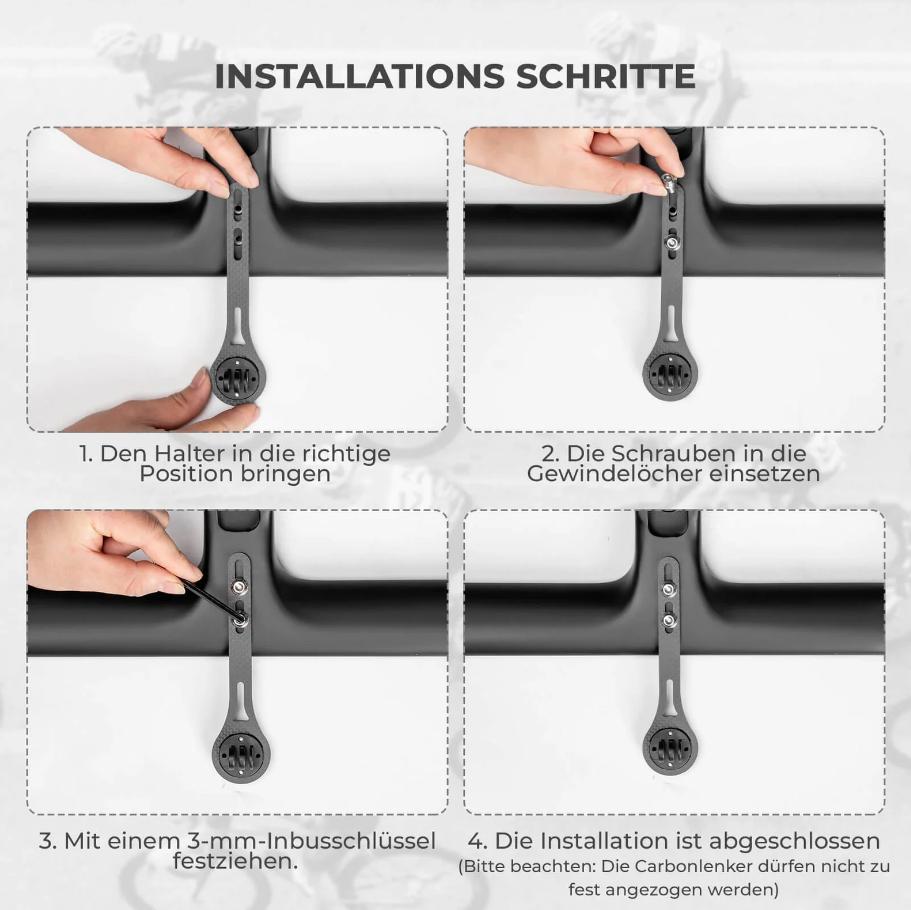 INSTALLATIONS SCHRITTE

1. Den Halter in die richtige Position bringen

2. Die Schrauben in die Gewindelöcher einsetzen

3. Mit einem 3-mm-Inbusschlüssel festziehen.

4. Die Installation ist abgeschlossen
(Bitte beachten: Die Carbonlenker dürfen nicht zu fest angezogen werden)