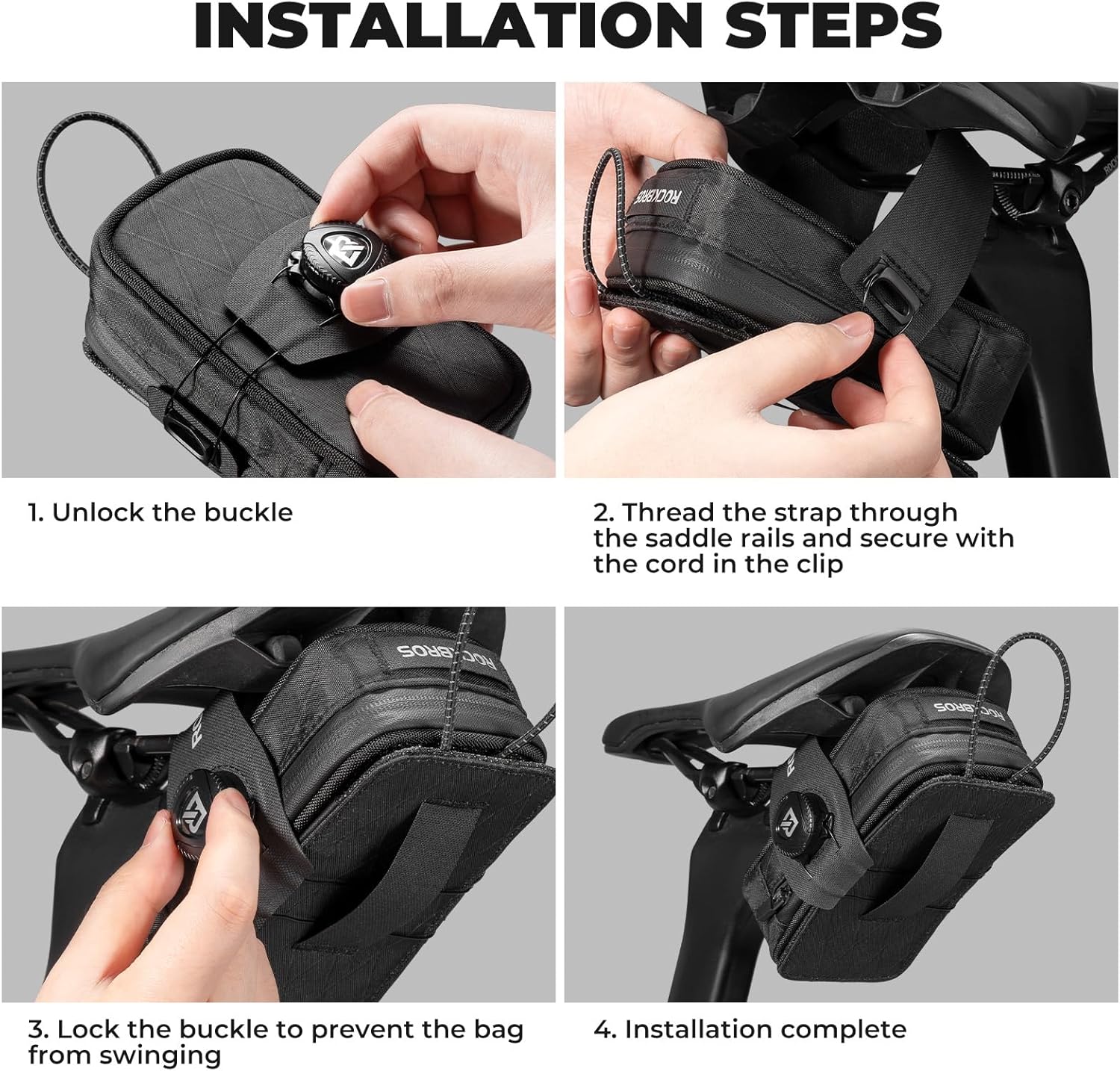 INSTALLATION STEPS

ROCKBROS

1. Unlock the buckle

2. Thread the strap through the saddle rails and secure with the cord in the clip

ROCKBROS

ROCKBROS

3. Lock the buckle to prevent the bag from swinging

4. Installation complete