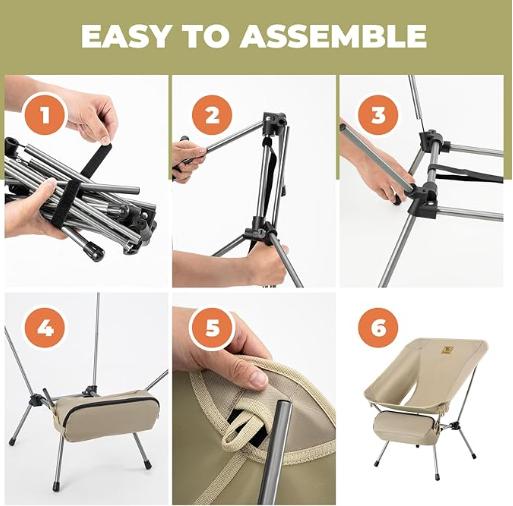 EASY TO ASSEMBLE

1

2

3

4

5

6